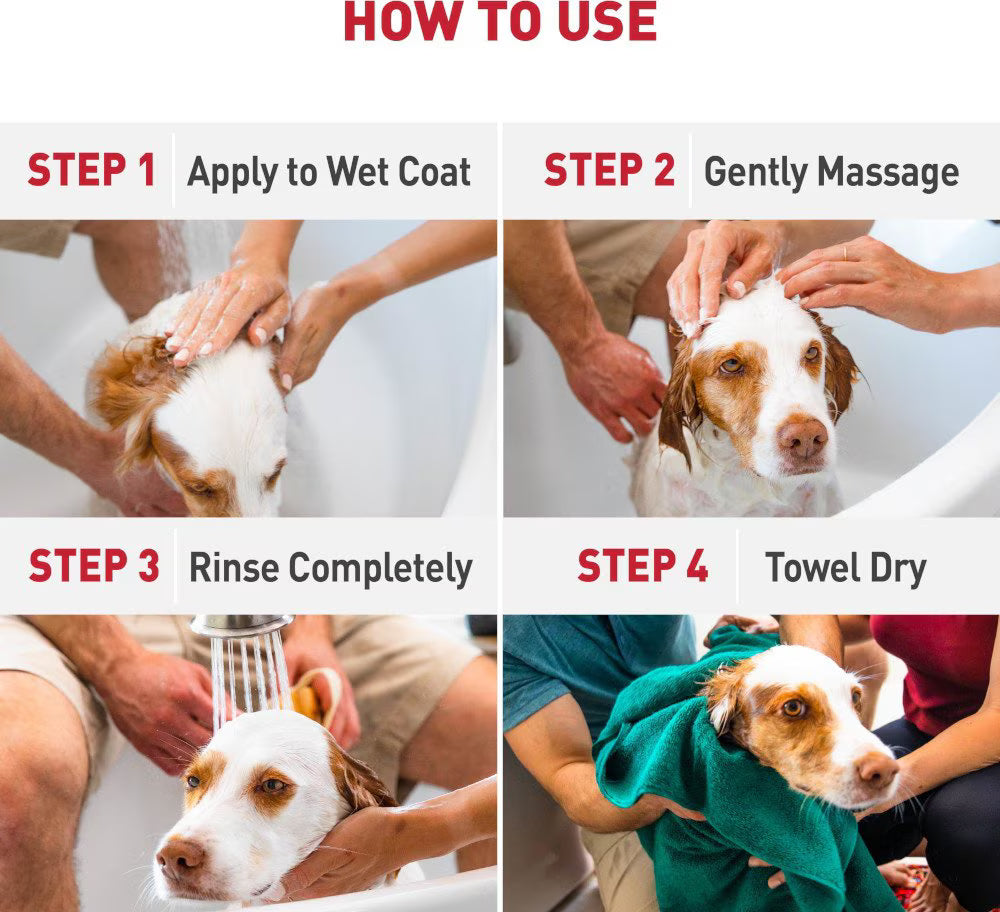 HOW TO USE

STEP 1 Apply to Wet Coat

STEP 2 Gently Massage

STEP 3 Rinse Completely

STEP 4 Towel Dry