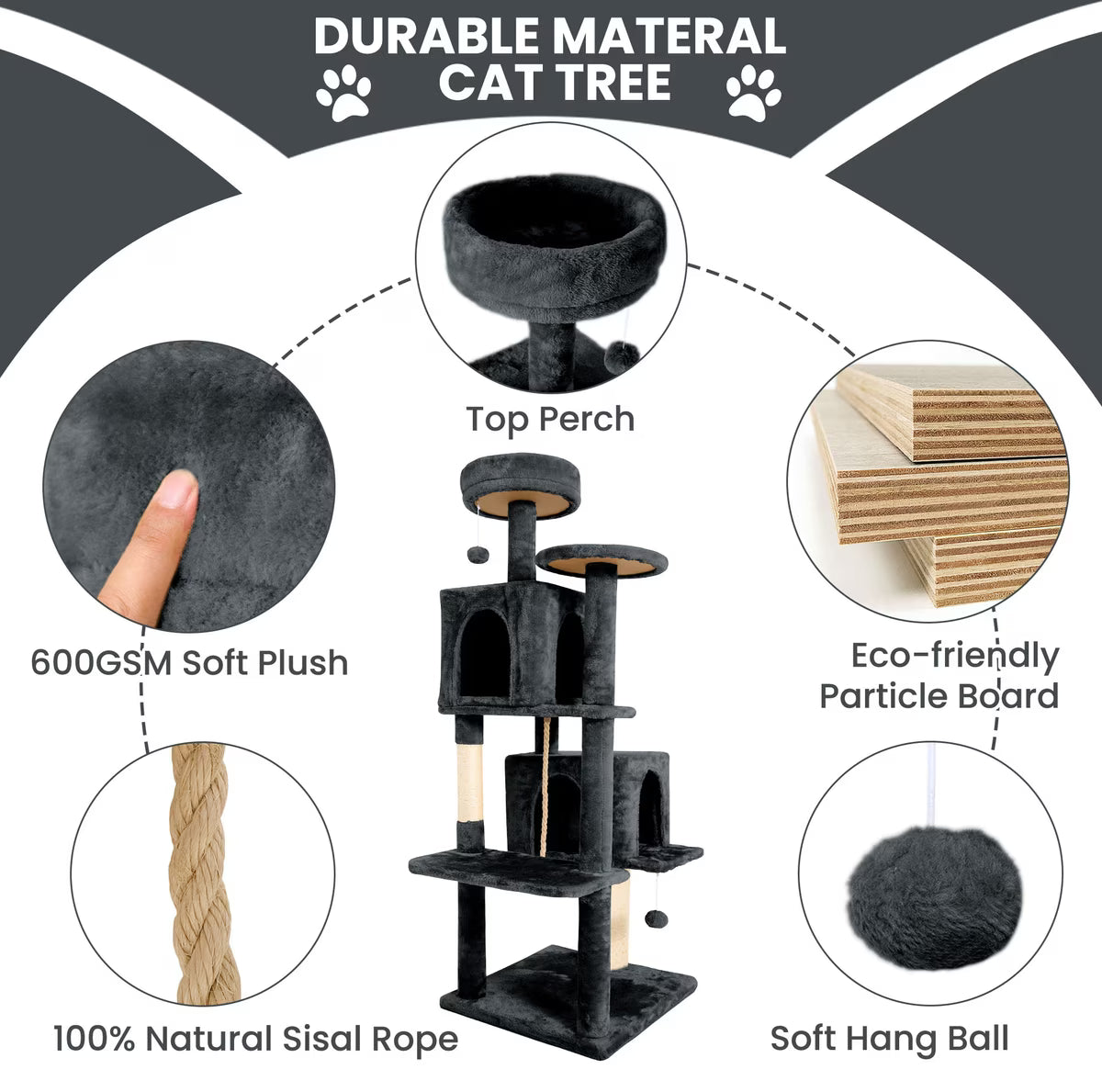 DURABLE MATERAL CAT TREE

Top Perch

600GSM Soft Plush

Eco-friendly Particle Board

100% Natural Sisal Rope

Soft Hang Ball